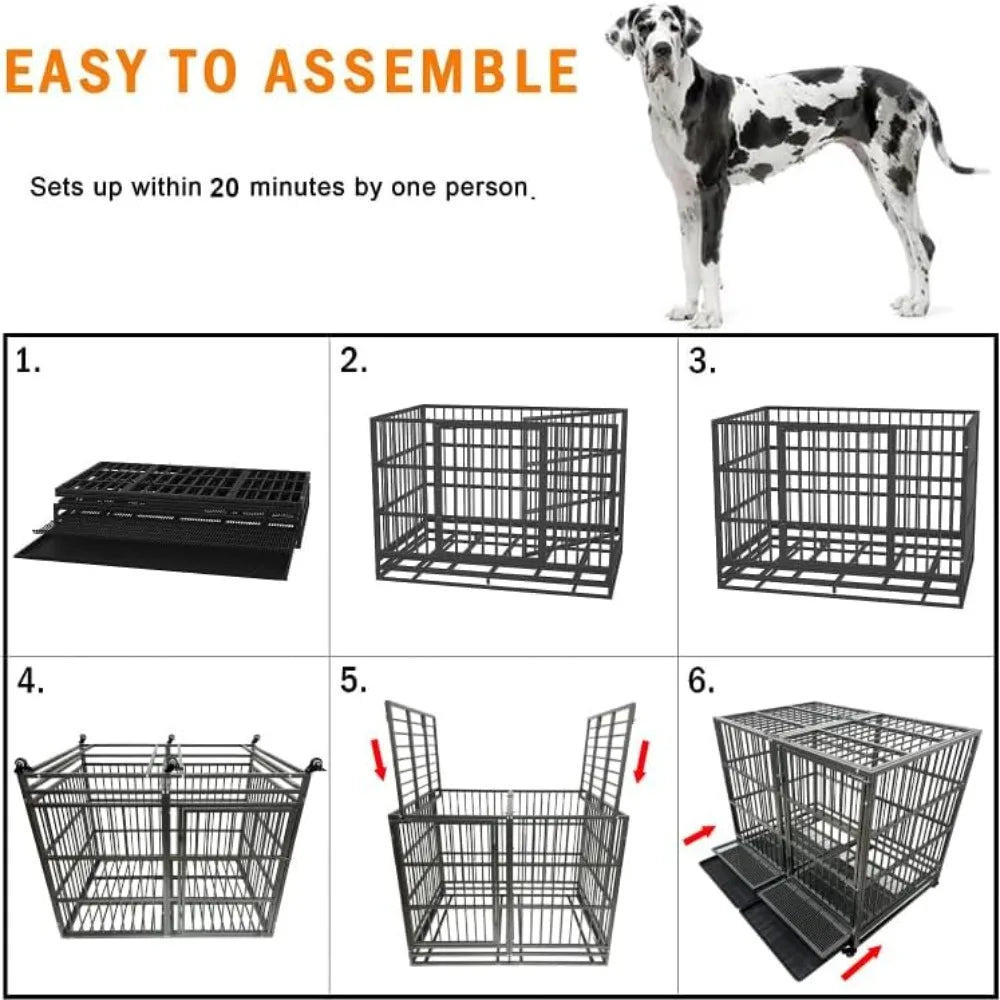 EASY TO ASSEMBLE

Sets up within 20 minutes by one person.

1.

2.

3.

4.

5.

6.