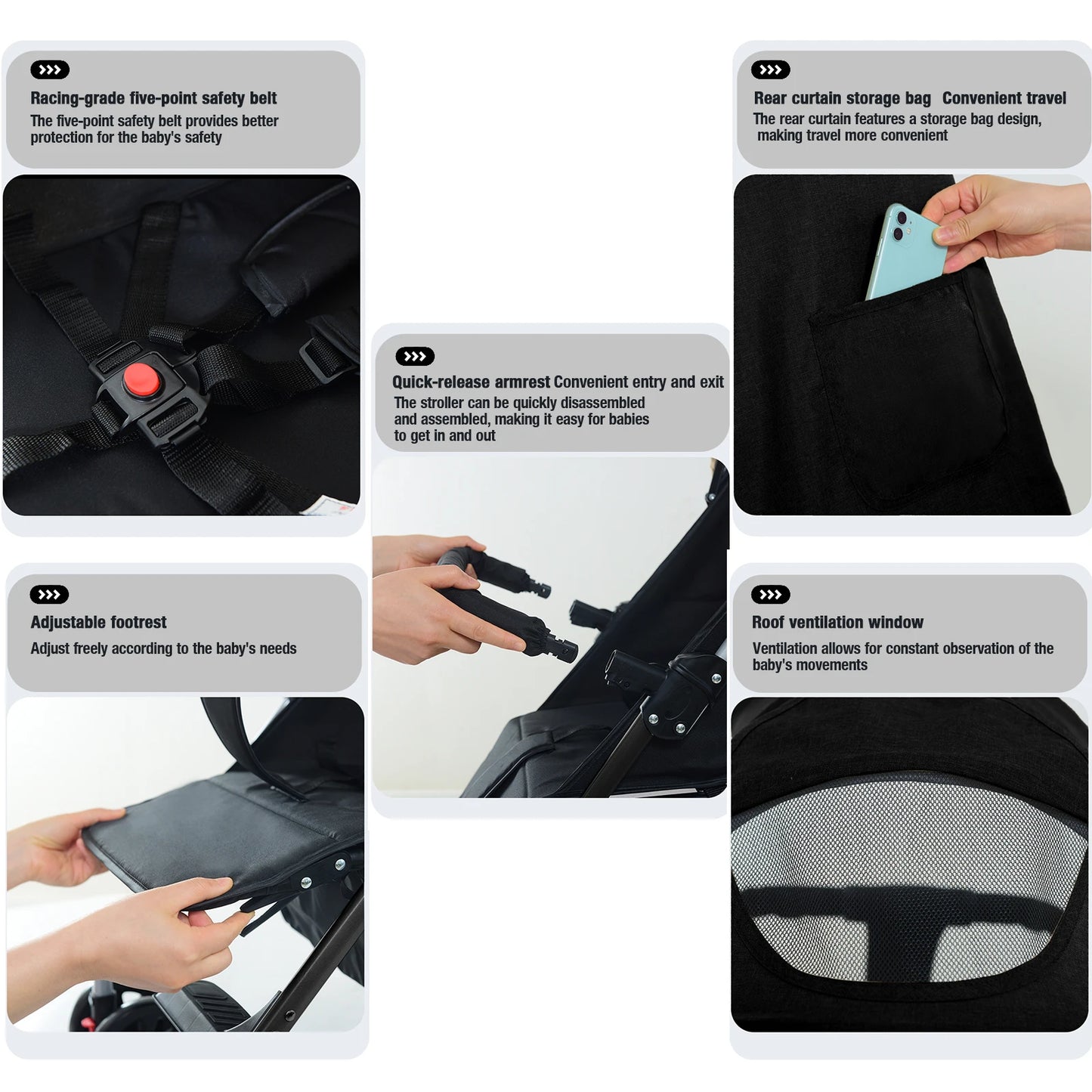 Racing-grade five-point safety belt
The five-point safety belt provides better protection for the baby's safety

Adjustable footrest
Adjust freely according to the baby's needs

Quick-release armrest Convenient entry and exit
The stroller can be quickly disassembled and assembled, making it easy for babies to get in and out

Rear curtain storage bag Convenient travel
The rear curtain features a storage bag design, making travel more convenient

Roof ventilation window
Ventilation allows for constant observation of the baby's movements